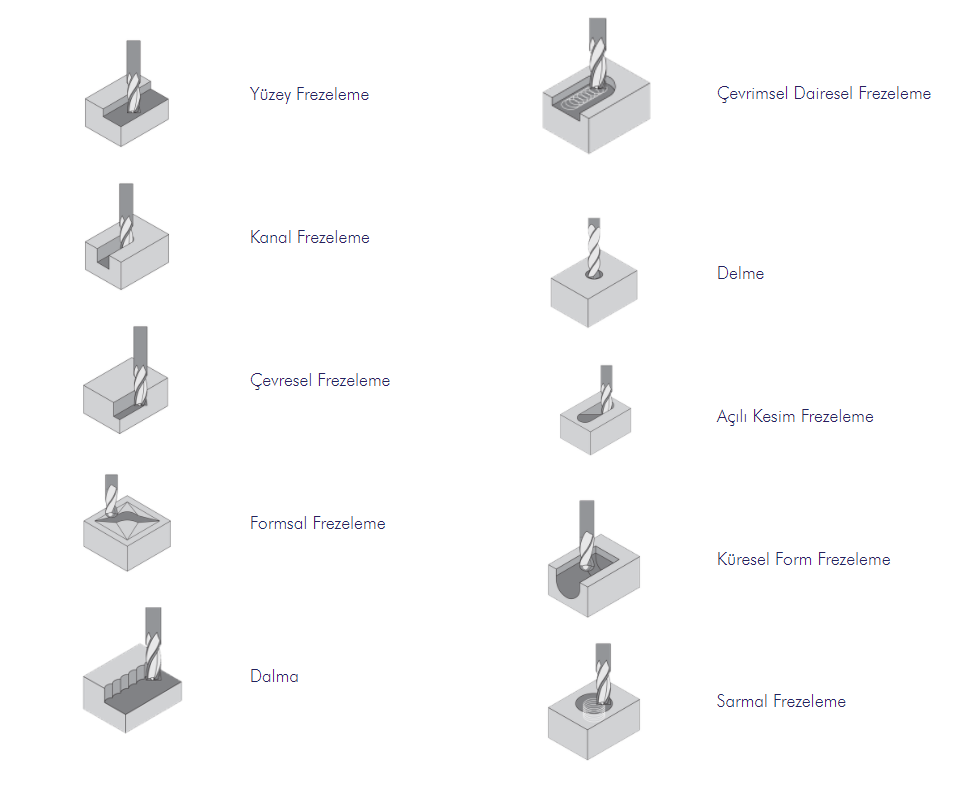 Yüzey Frezeleme

Kanal Frezeleme

Çevresel Frezeleme

Formsal Frezeleme

Dalma

Çevrimsel Dairesel Frezeleme

Delme

Açılı Kesim Frezeleme

Küresel Form Frezeleme

Sarmal Frezeleme